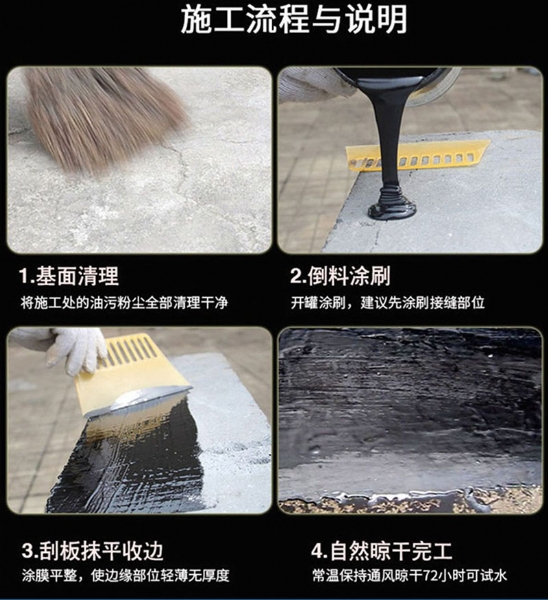 施工流程与说明

1.基面清理
将施工处的油污粉尘全部清理干净

2.倒料涂刷
开罐涂刷，建议先涂刷接缝部位

3.刮板抹平收边
涂膜平整，使边缘部位轻薄无厚度

4.自然晾干完工
常温保持通风晾干72小时可试水